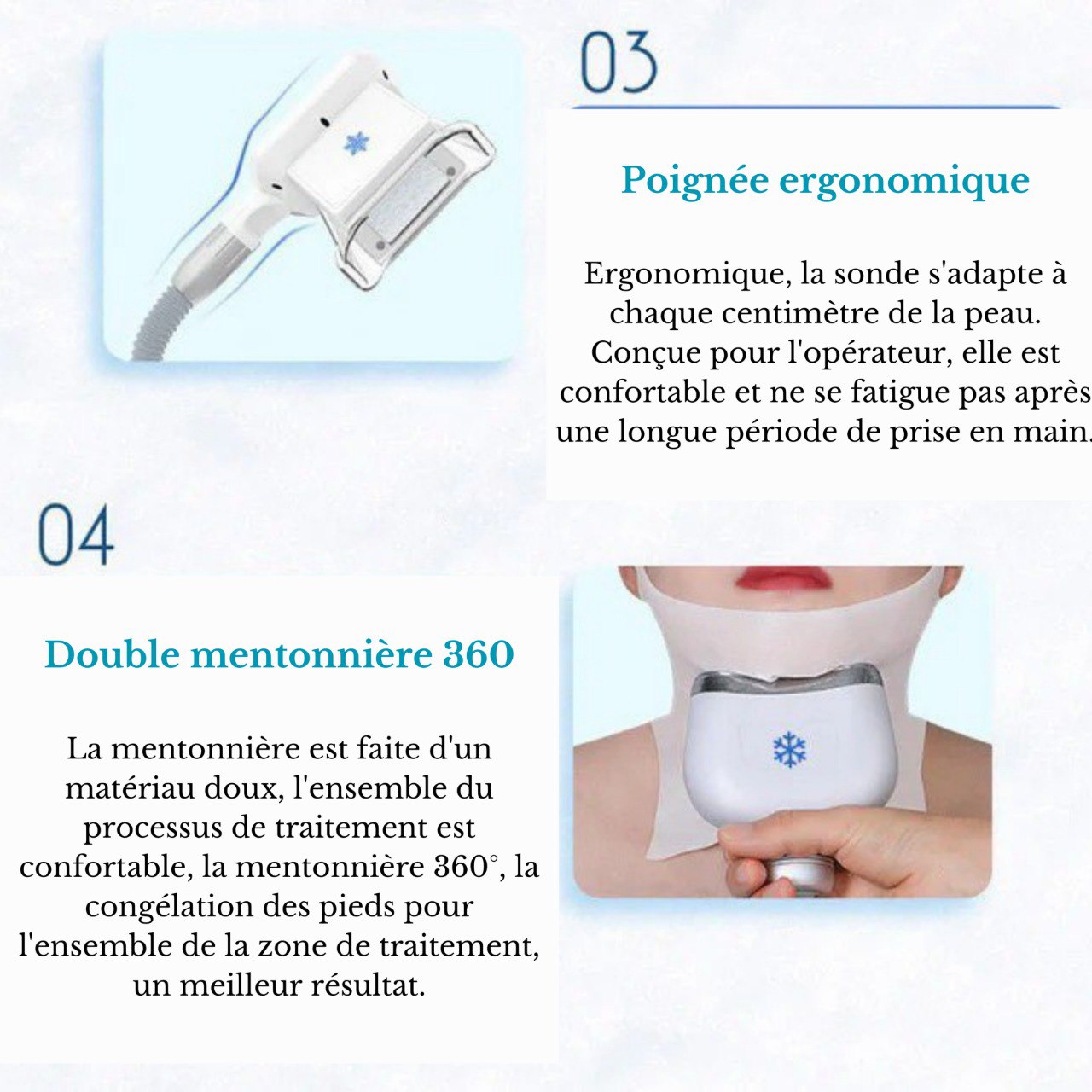 03

Poignée ergonomique

Ergonomique, la sonde s'adapte à chaque centimètre de la peau. Conçue pour l'opérateur, elle est confortable et ne se fatigue pas après une longue période de prise en main.

04

Double mentonnière 360

La mentonnière est faite d'un matériau doux, l'ensemble du processus de traitement est confortable, la mentonnière 360°, la congélation des pieds pour l'ensemble de la zone de traitement, un meilleur résultat.